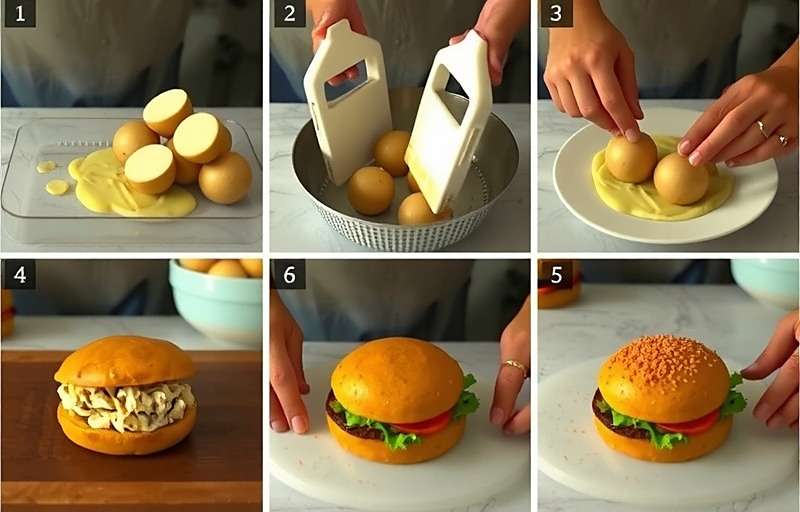 1

2

3

4

6

5